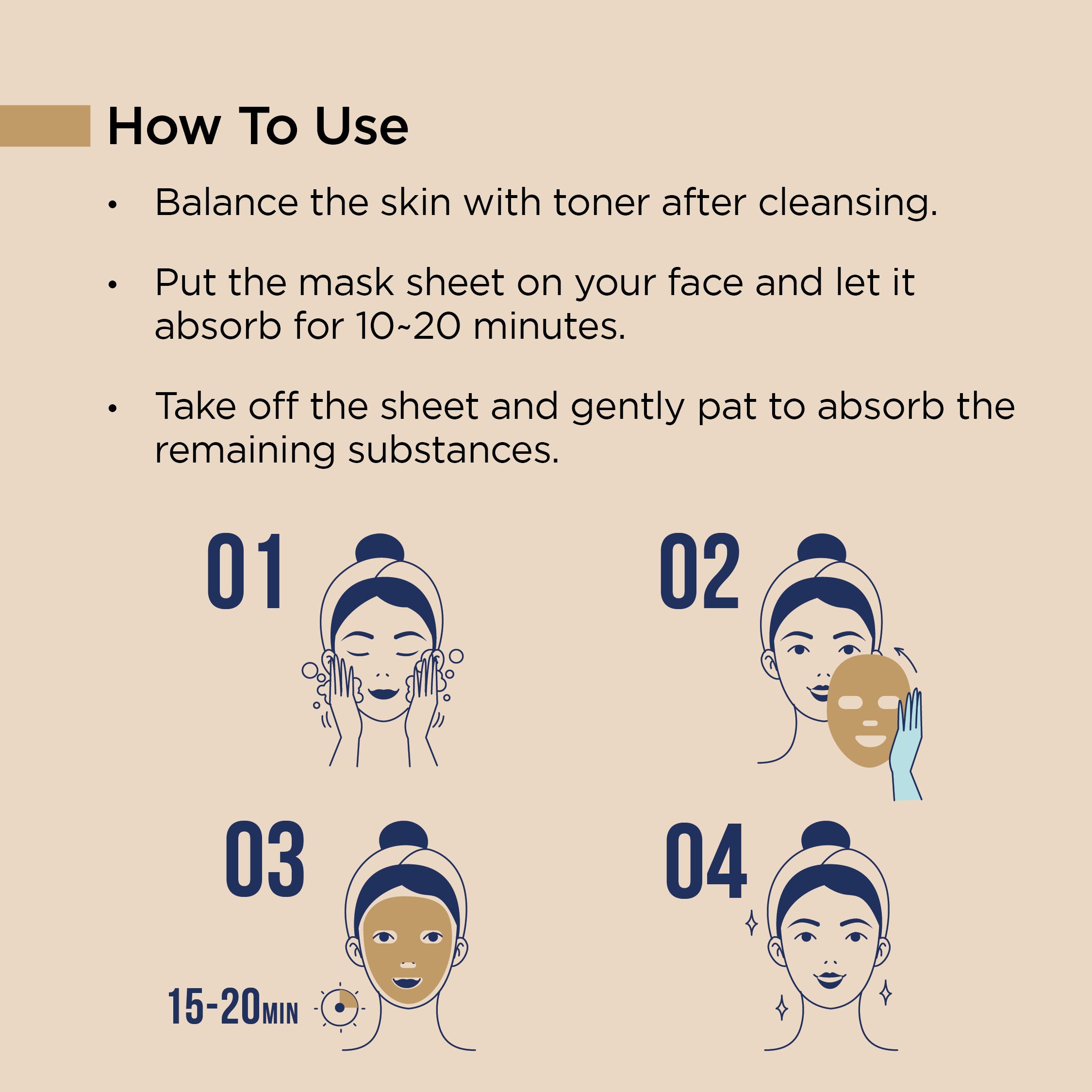 How To Use

• Balance the skin with toner after cleansing.

• Put the mask sheet on your face and let it absorb for 10~20 minutes.

• Take off the sheet and gently pat to absorb the remaining substances.

01

02

03

15-20MIN

04