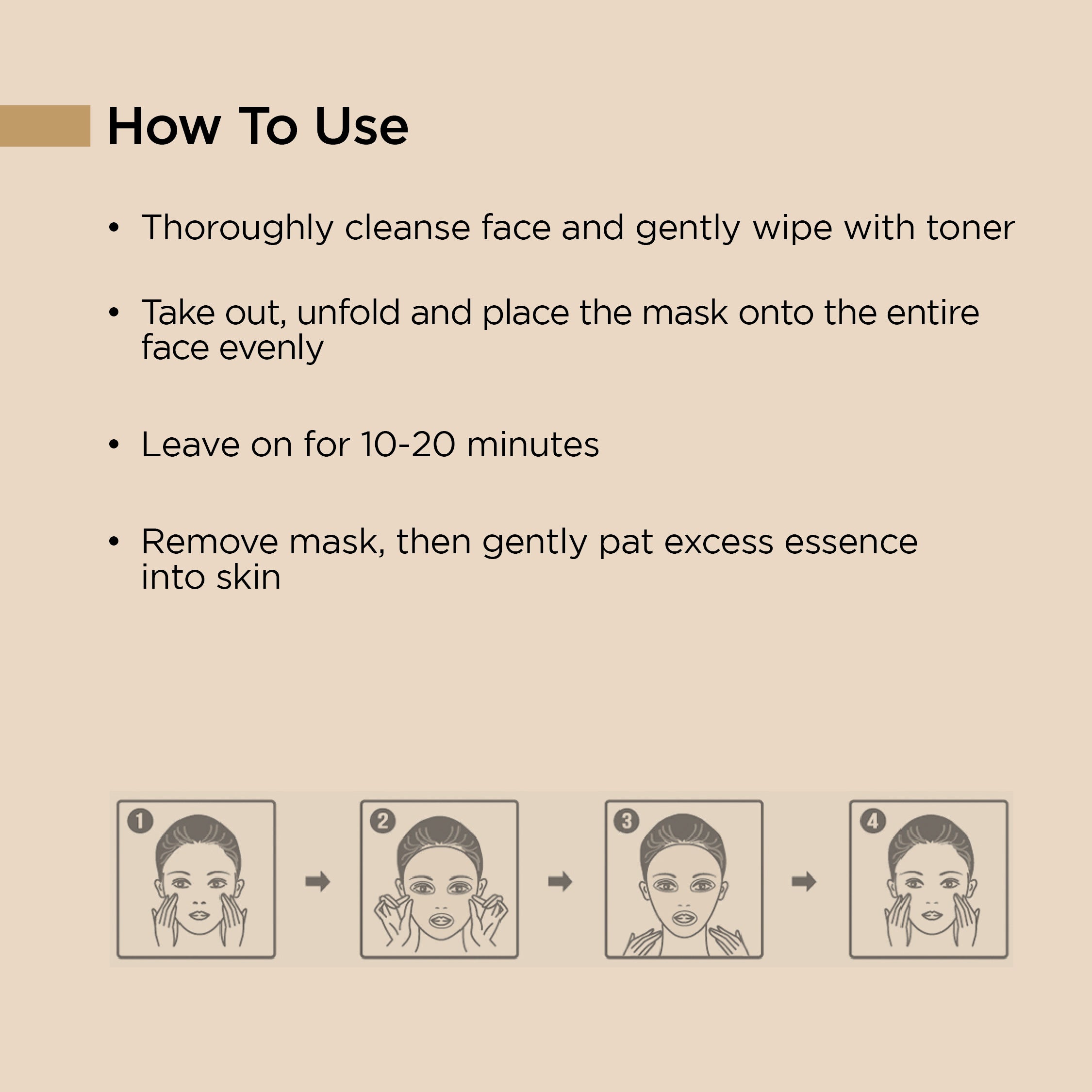 How To Use

• Thoroughly cleanse face and gently wipe with toner

• Take out, unfold and place the mask onto the entire face evenly

• Leave on for 10-20 minutes

• Remove mask, then gently pat excess essence into skin

1

2

3

4