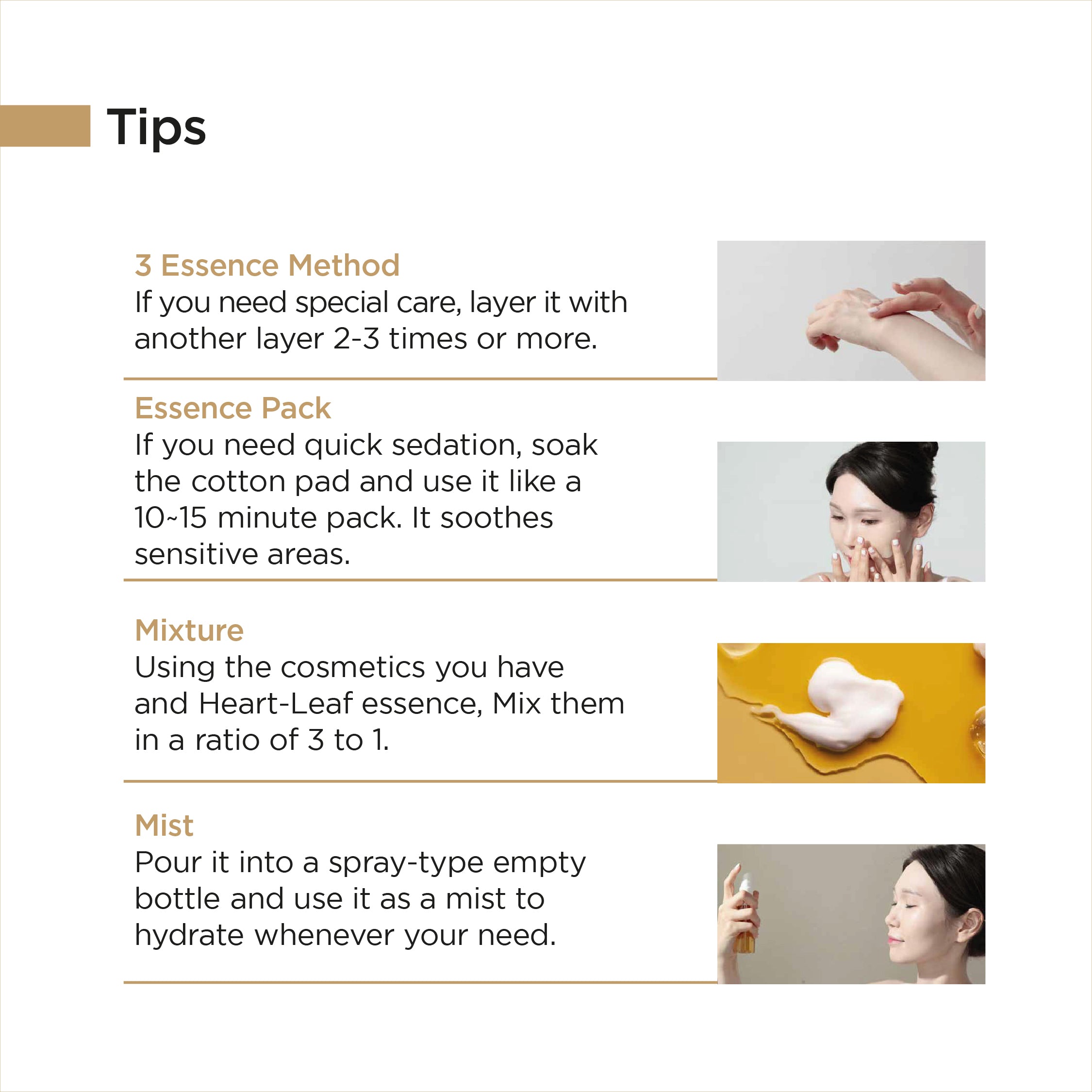 Tips

3 Essence Method
If you need special care, layer it with another layer 2-3 times or more.

Essence Pack
If you need quick sedation, soak the cotton pad and use it like a 10~15 minute pack. It soothes sensitive areas.

Mixture
Using the cosmetics you have and Heart-Leaf essence, Mix them in a ratio of 3 to 1.

Mist
Pour it into a spray-type empty bottle and use it as a mist to hydrate whenever your need.