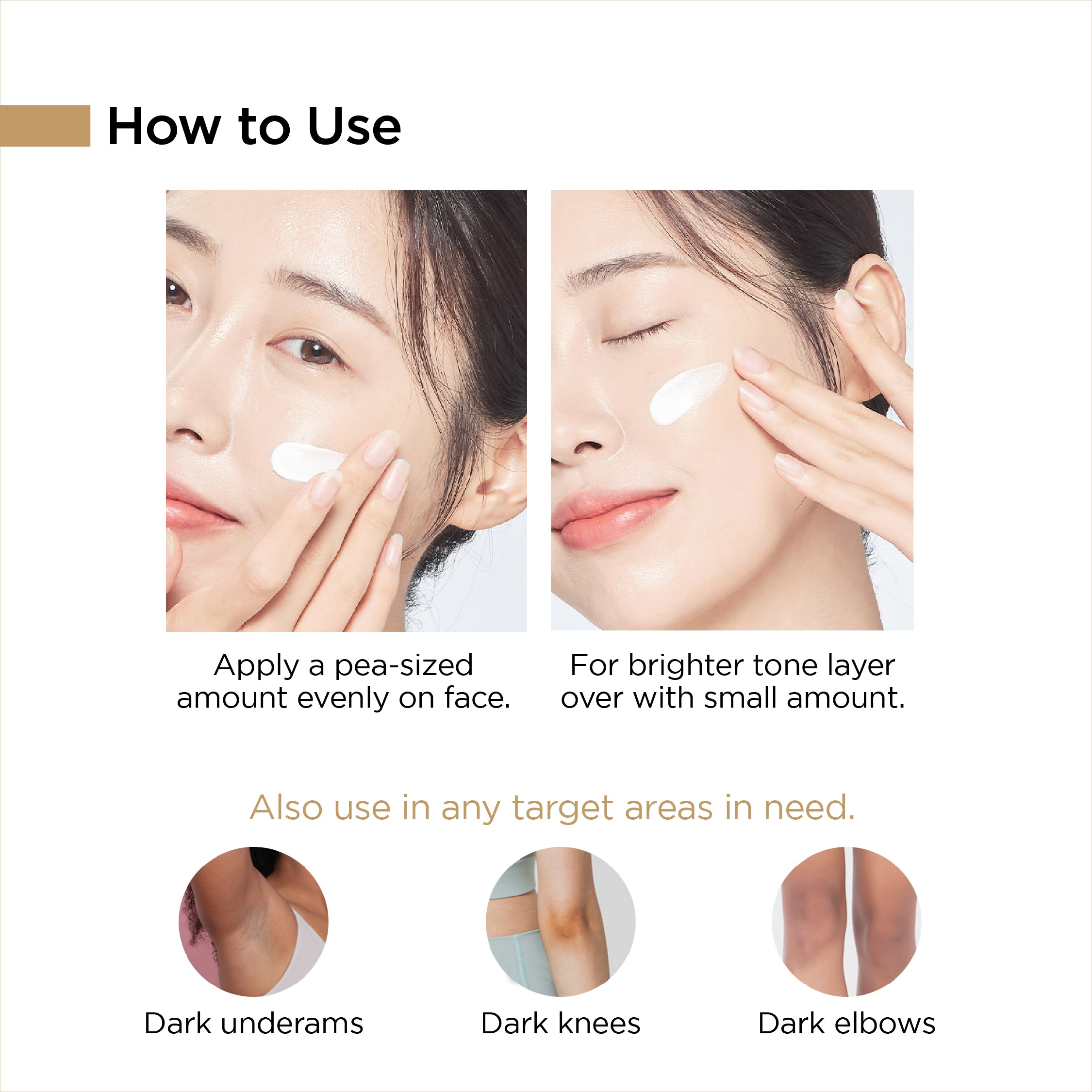 How to Use

Apply a pea-sized amount evenly on face.

For brighter tone layer over with small amount.

Also use in any target areas in need.

Dark underams

Dark knees

Dark elbows